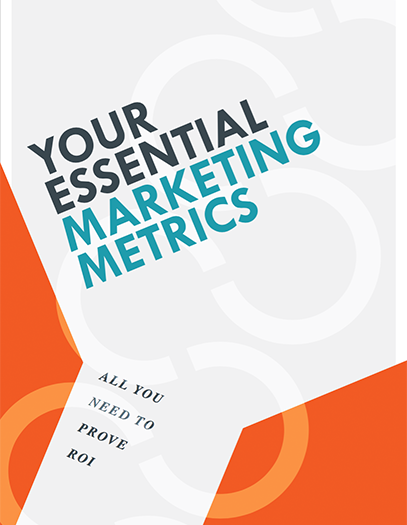 YOUR ESSENTIAL MARKETING METRICS

ALL YOU NEED TO PROVE ROI